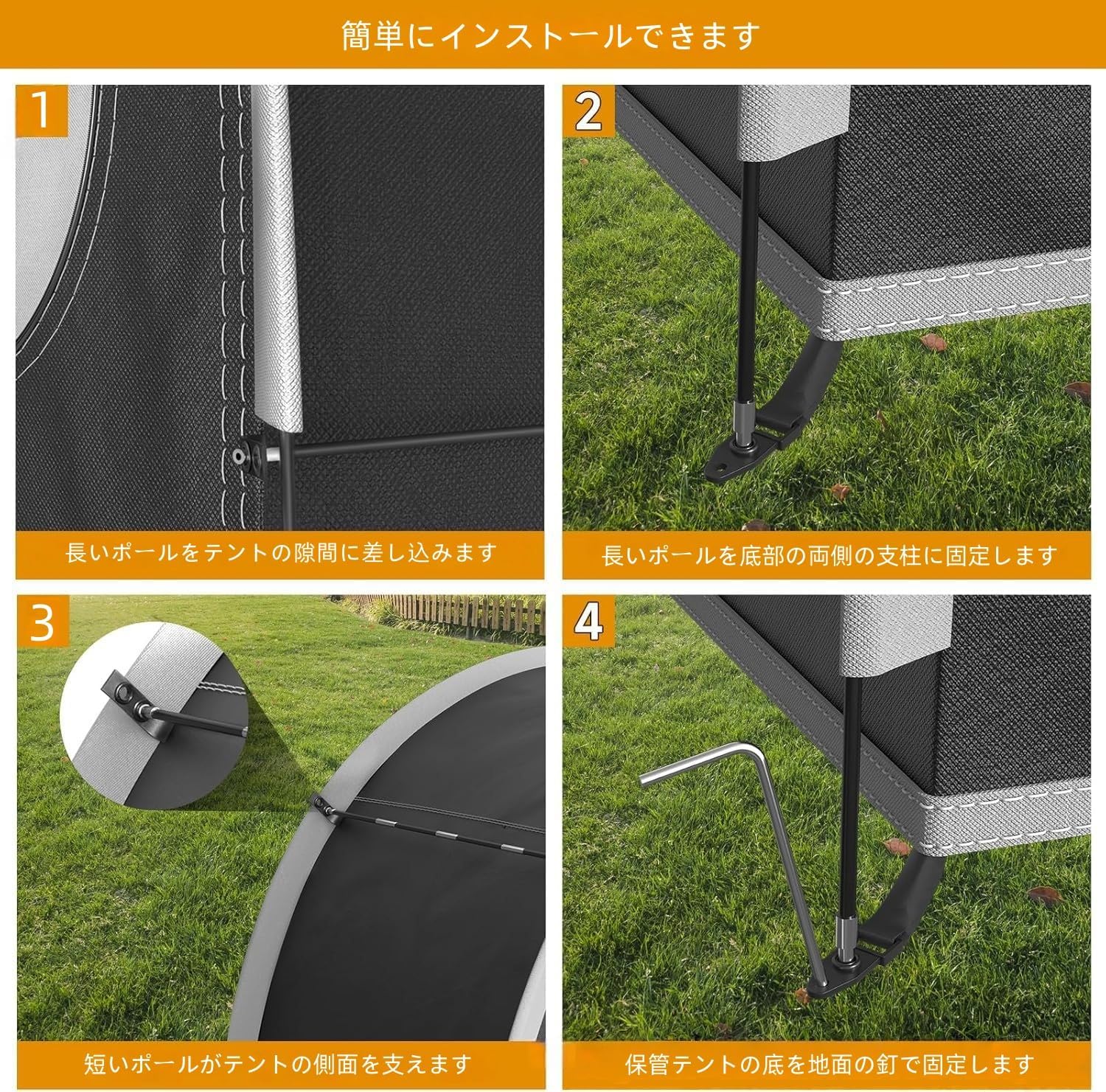 簡単にインストールできます

1

長いポールをテントの隙間に差し込みます

2

長いポールを底部の両側の支柱に固定します

3

短いポールがテントの側面を支えます

4

保管テントの底を地面の釘で固定します